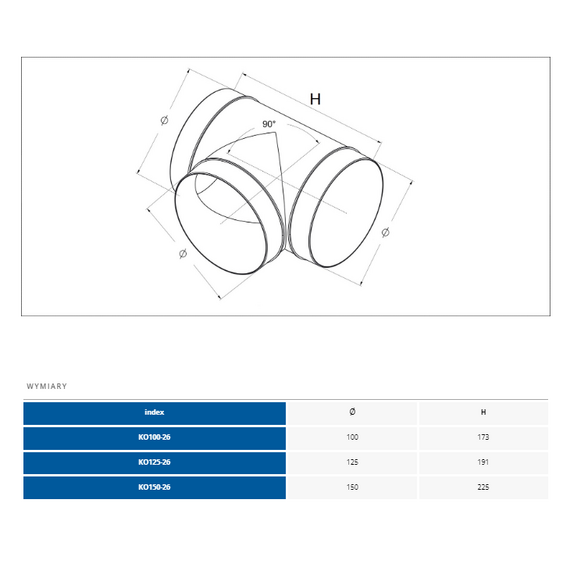 H

90°

Ø

Ø

Ø

WYMIARY

| index | Ø | H |
|---|---|---|
| KO100-26 | 100 | 173 |
| KO125-26 | 125 | 191 |
| KO150-26 | 150 | 225 |